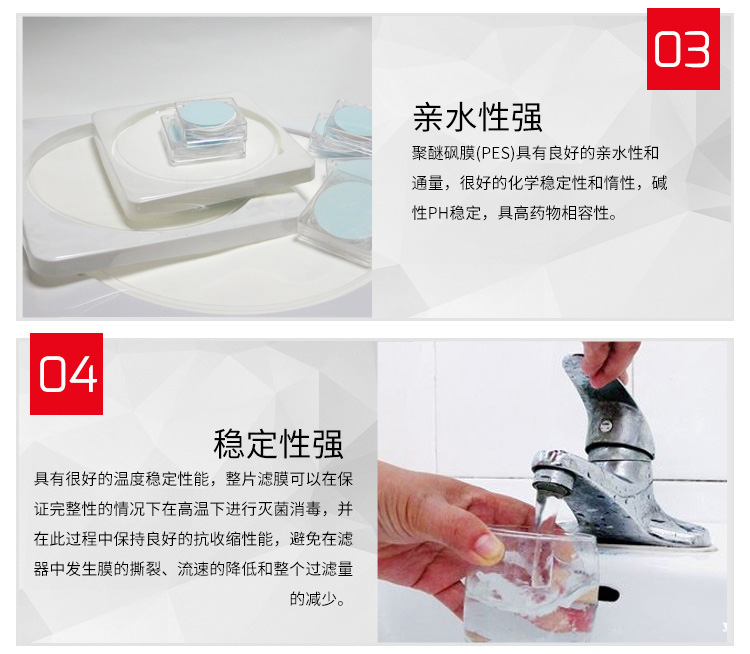 03

亲水性强

聚醚砜膜(PES)具有良好的亲水性和通量，很好的化学稳定性和惰性，碱性PH稳定，具高药物相容性。

04

稳定性强

具有很好的温度稳定性能，整片滤膜可以在保证完整性的情况下在高温下进行灭菌消毒，并在此过程中保持良好的抗收缩性能，避免在滤器中发生膜的撕裂、流速的降低和整个过滤量的减少。